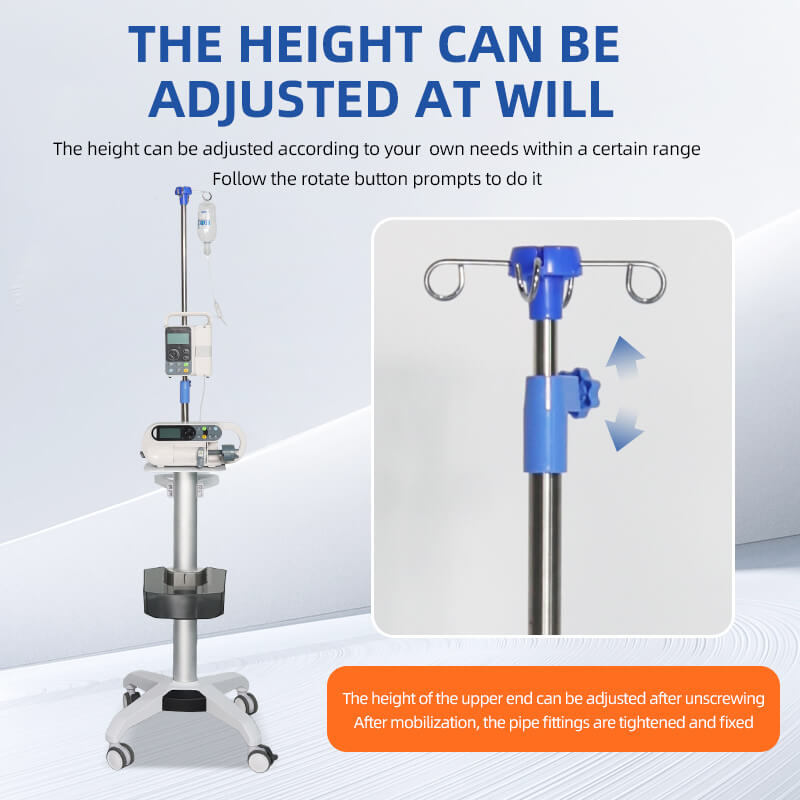 THE HEIGHT CAN BE ADJUSTED AT WILL

The height can be adjusted according to your own needs within a certain range
Follow the rotate button prompts to do it

The height of the upper end can be adjusted after unscrewing
After mobilization, the pipe fittings are tightened and fixed